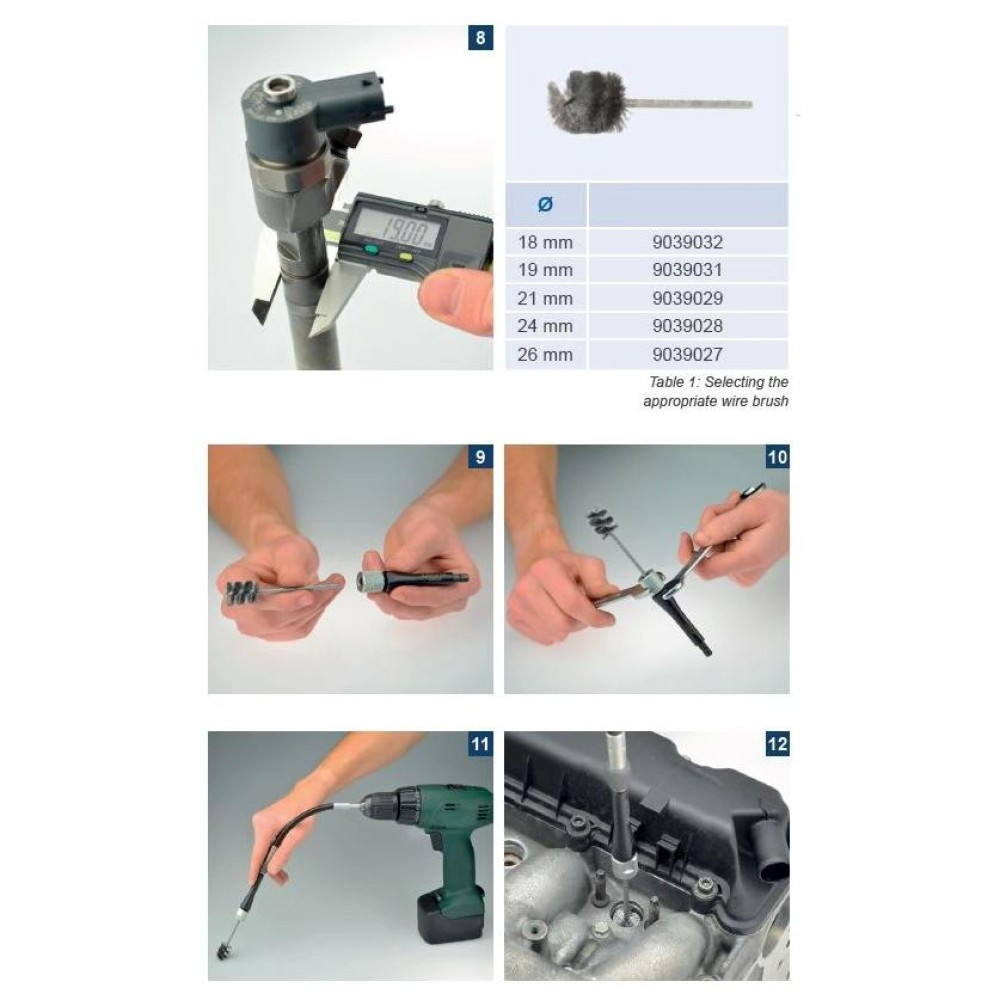 8

19.00

| Ø | |
|---|---|
| 18 mm | 9039032 |
| 19 mm | 9039031 |
| 21 mm | 9039029 |
| 24 mm | 9039028 |
| 26 mm | 9039027 |

Table 1: Selecting the appropriate wire brush

9

10

11

12