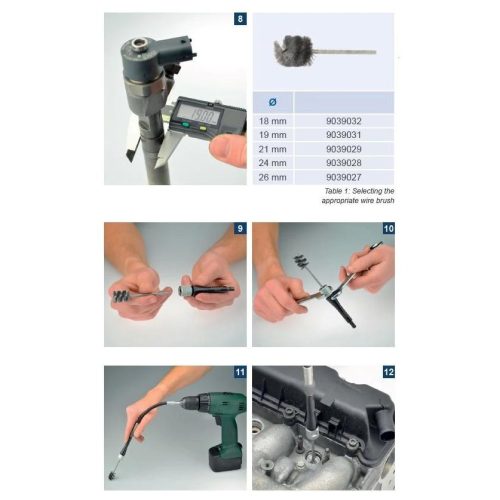 8

19.00

| Ø | |
|---|---|
| 18 mm | 9039032 |
| 19 mm | 9039031 |
| 21 mm | 9039029 |
| 24 mm | 9039028 |
| 26 mm | 9039027 |

Table 1: Selecting the appropriate wire brush

9

10

11

12