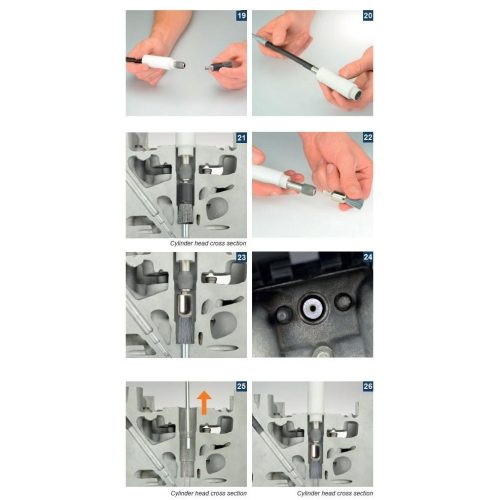 19

20

21

22

Cylinder head cross section

23

24

25

26

Cylinder head cross section

Cylinder head cross section